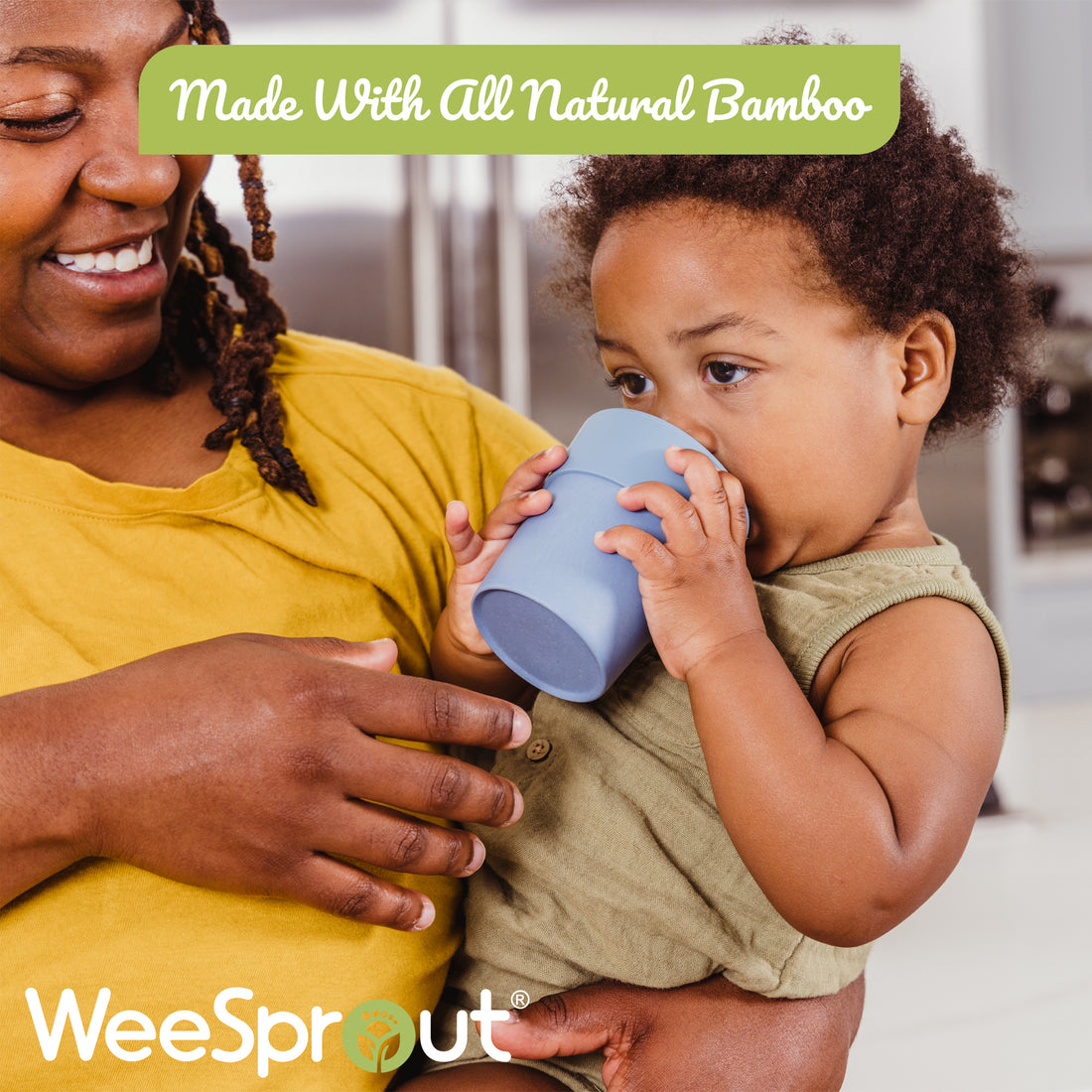 Made With All Natural Bamboo

WeeSprout®