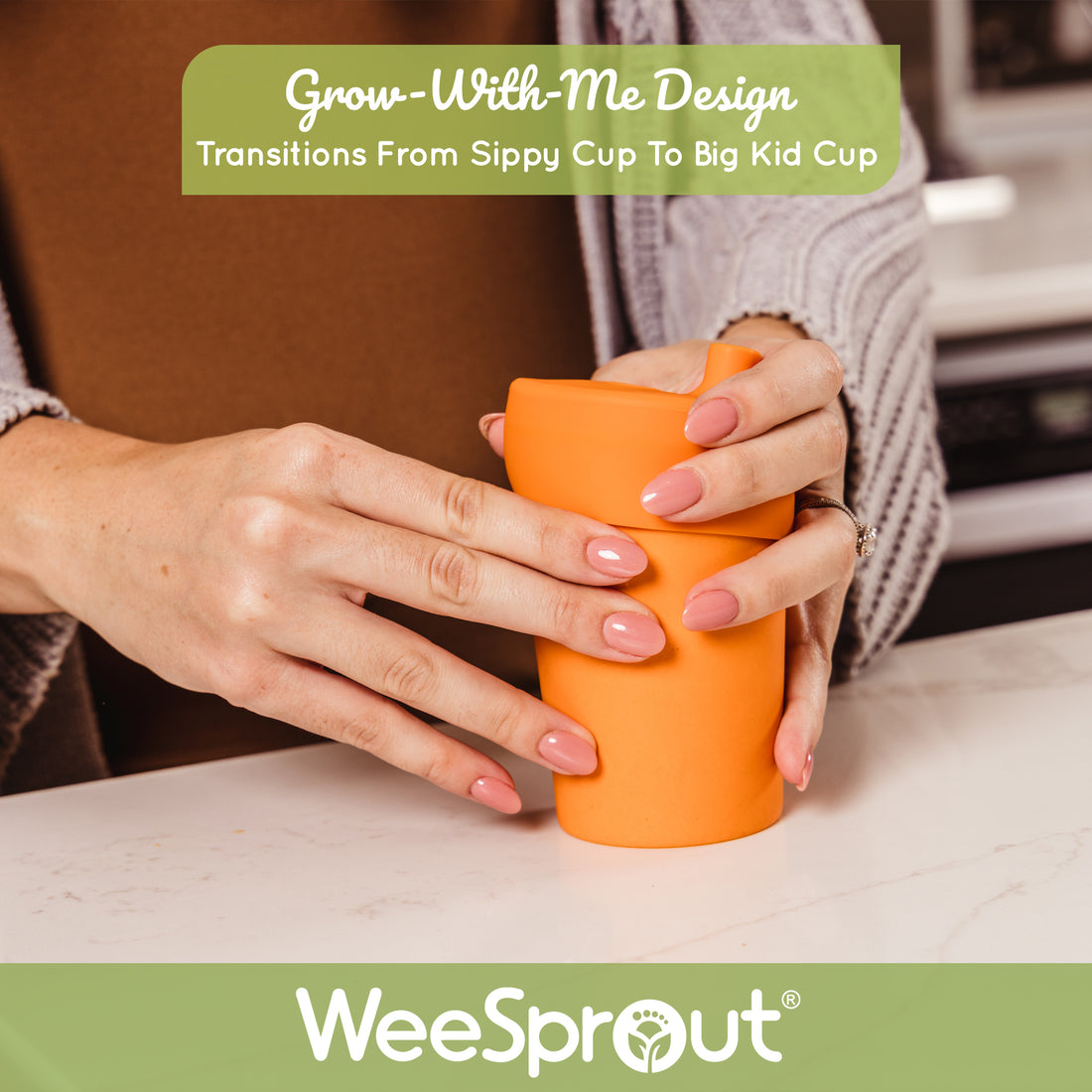 Grow-With-Me Design
Transitions From Sippy Cup To Big Kid Cup

WeeSprout®