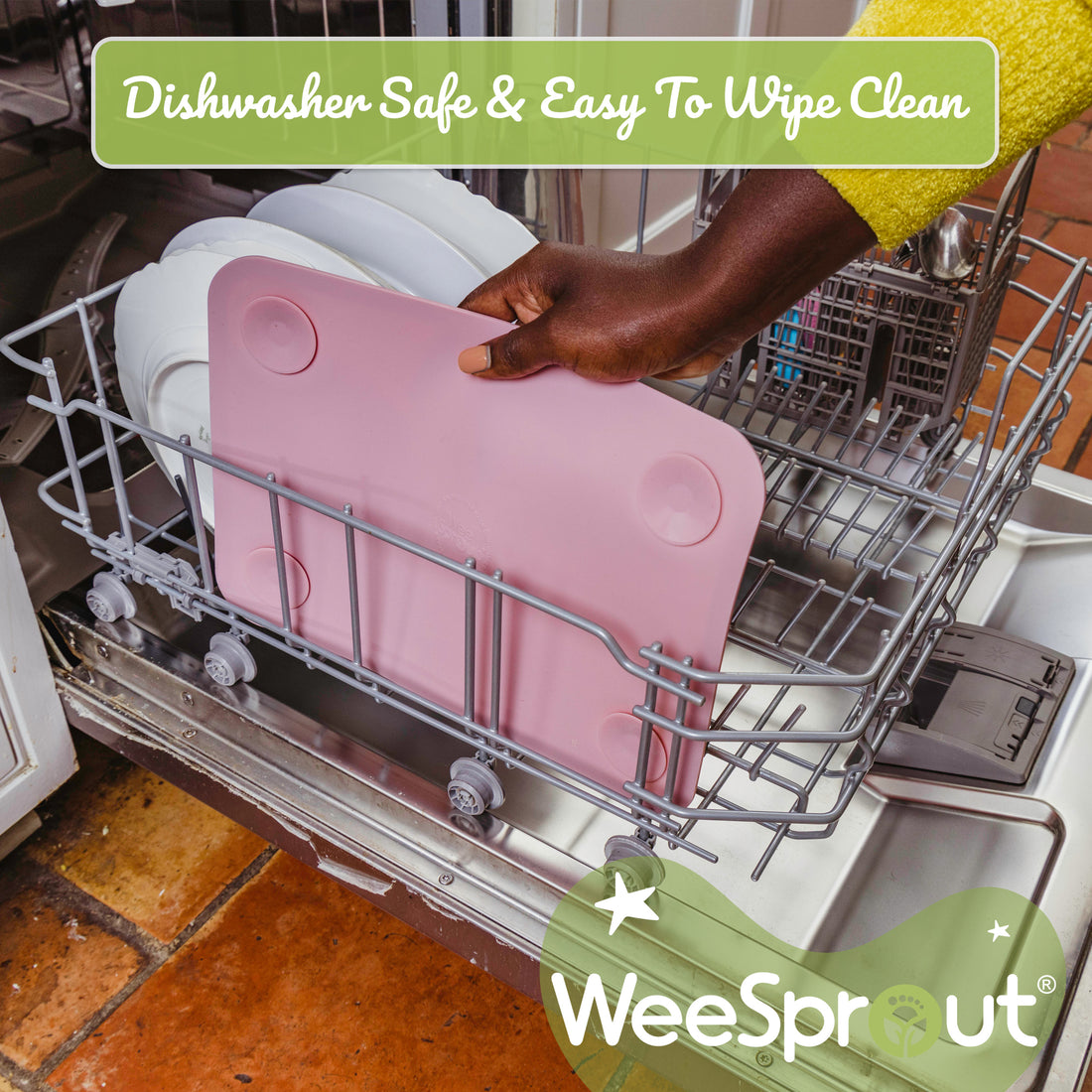 Dishwasher Safe & Easy To Wipe Clean

WeeSprout®