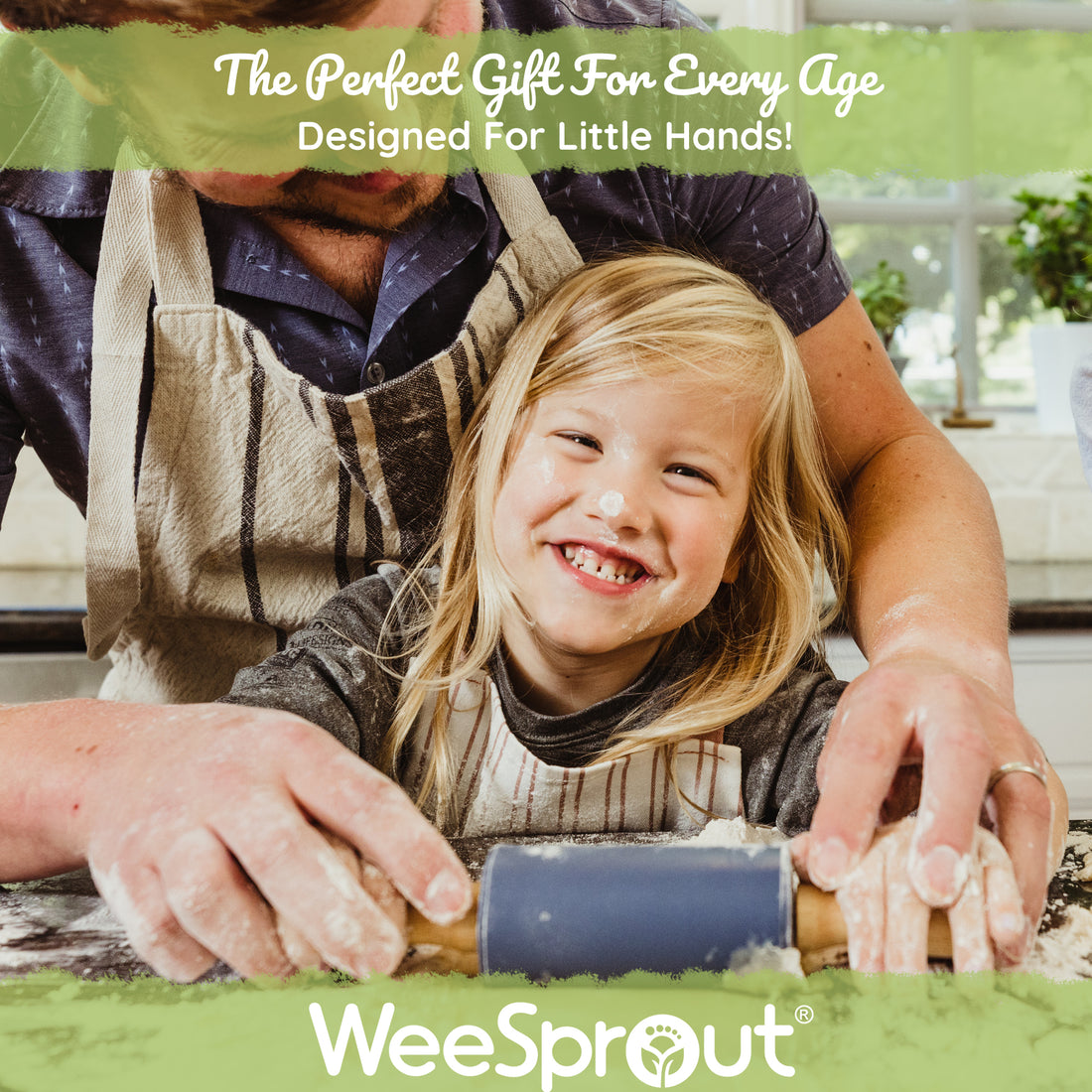 The Perfect Gift For Every Age
Designed For Little Hands!

WeeSprout®