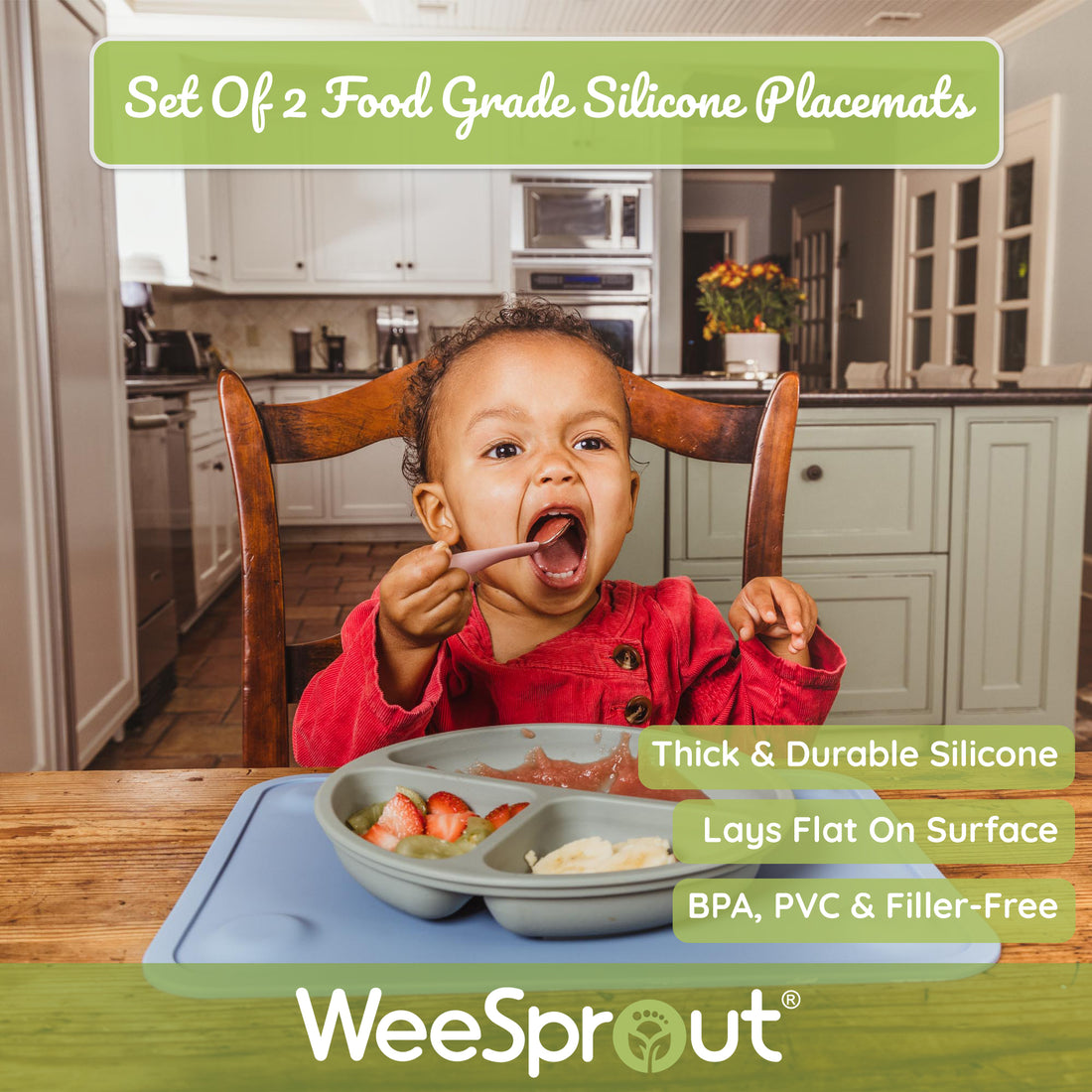 Set Of 2 Food Grade Silicone Placemats

Thick & Durable Silicone

Lays Flat On Surface

BPA, PVC & Filler-Free

WeeSprout®