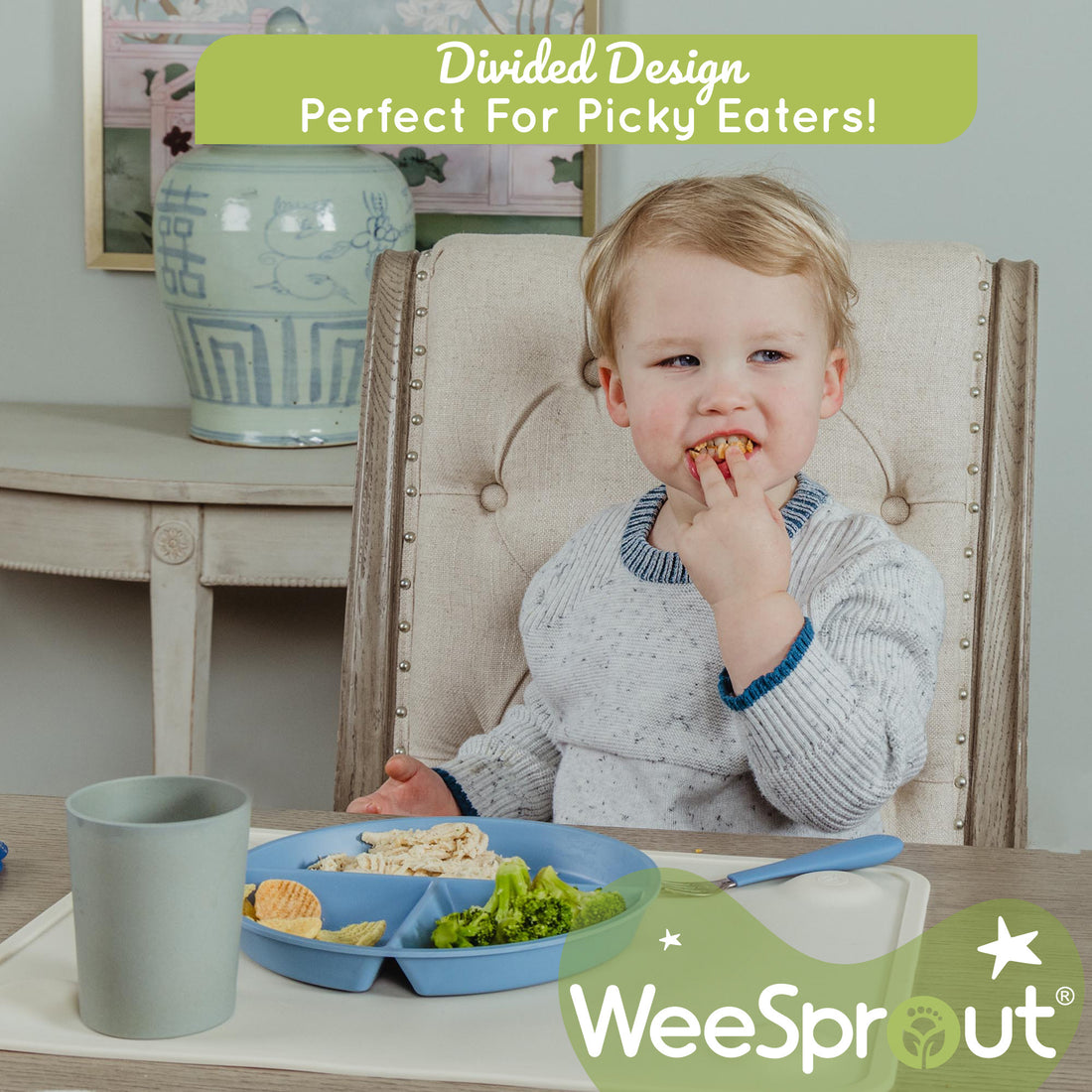 Divided Design
Perfect For Picky Eaters!

WeeSprout®