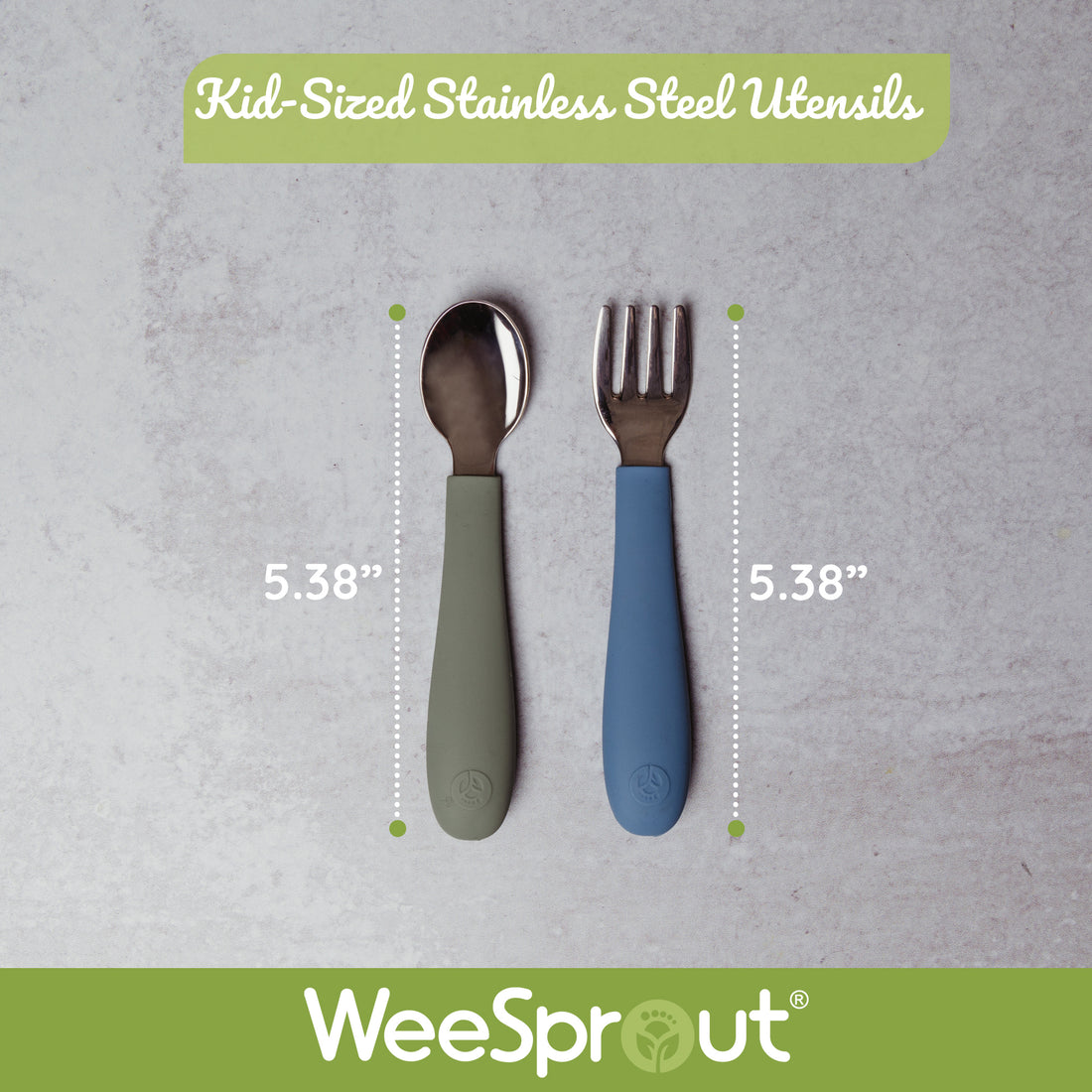 Kid-Sized Stainless Steel Utensils

5.38”

5.38”

WeeSprout®