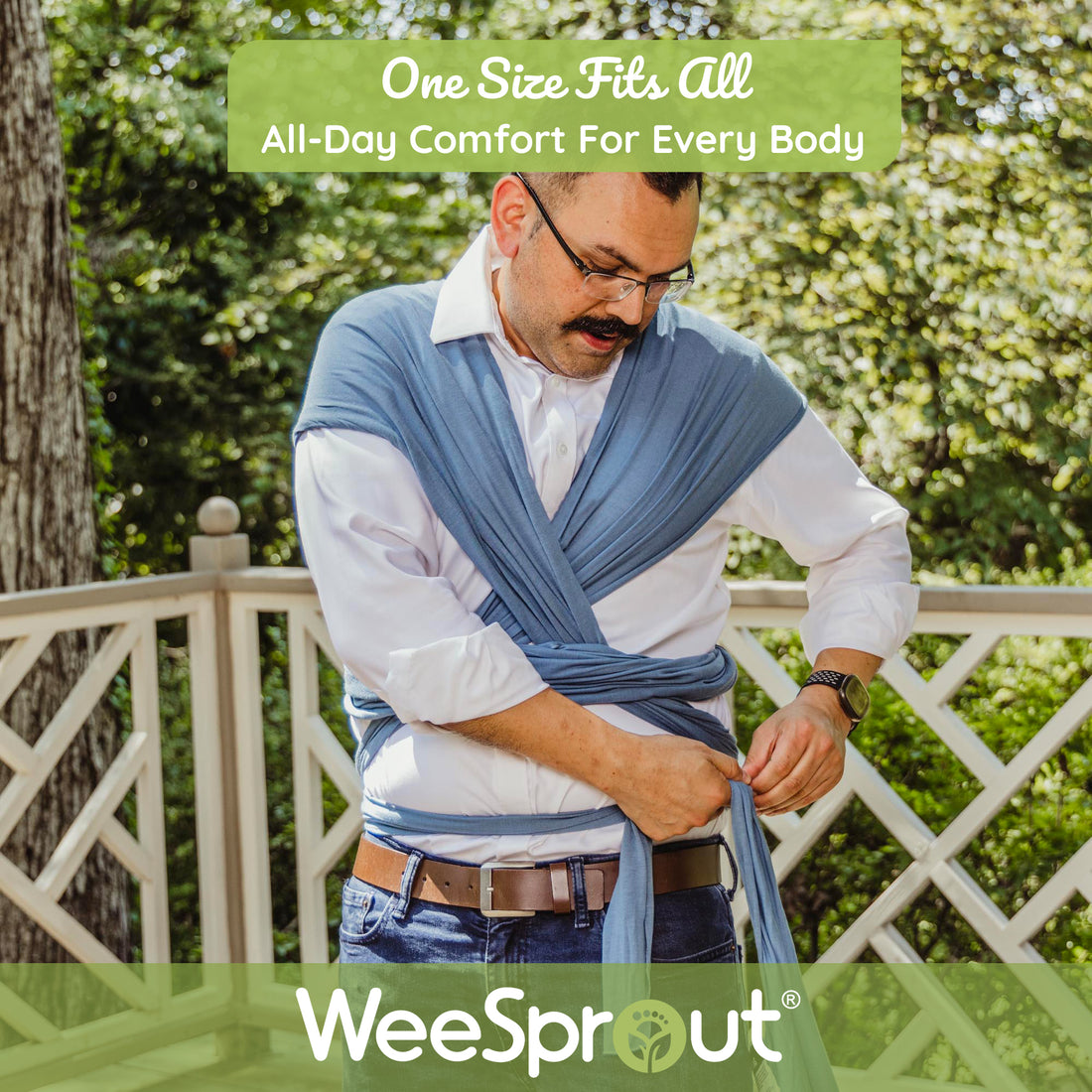 One Size Fits All
All-Day Comfort For Every Body

WeeSprout®