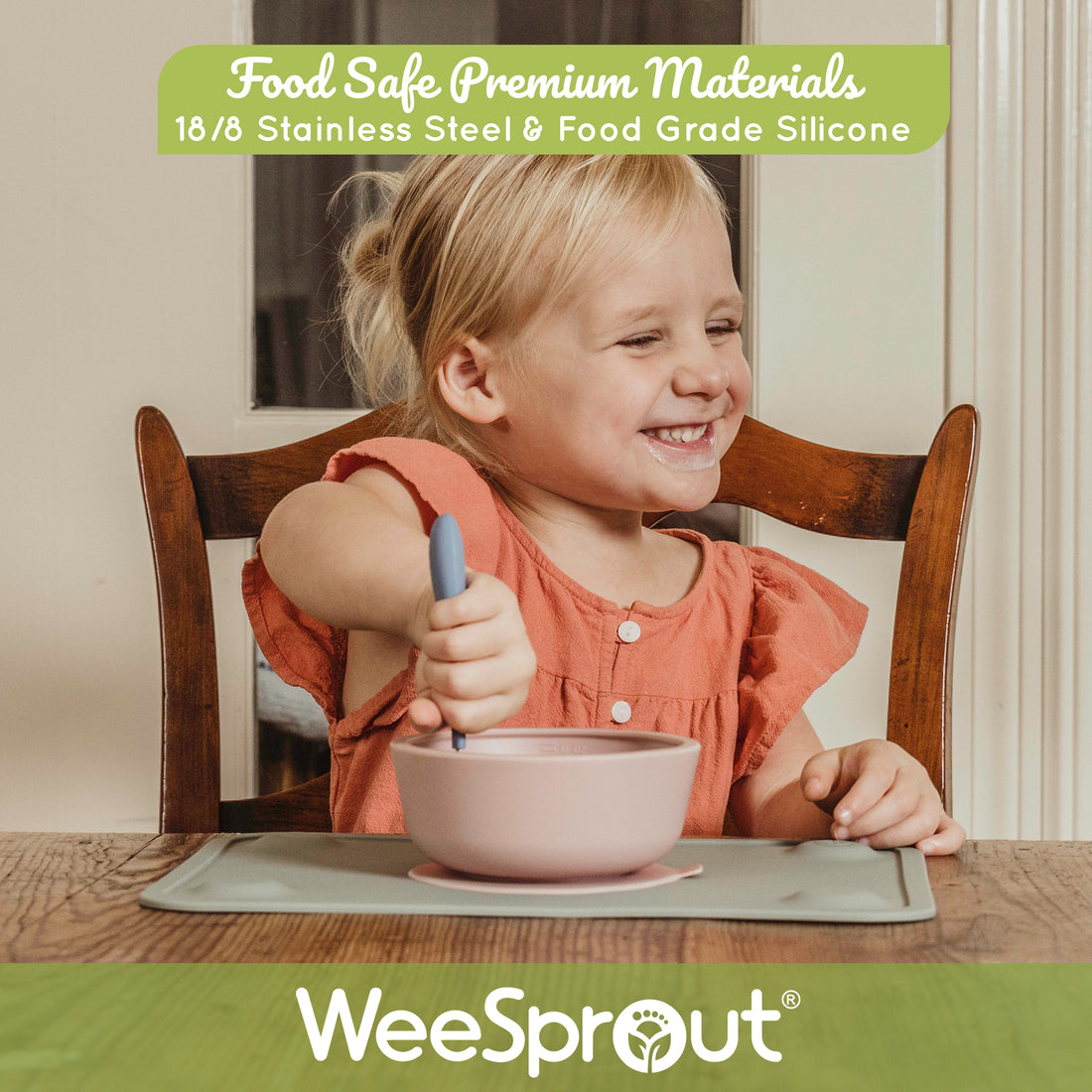 Food Safe Premium Materials
18/8 Stainless Steel & Food Grade Silicone

WeeSprout®