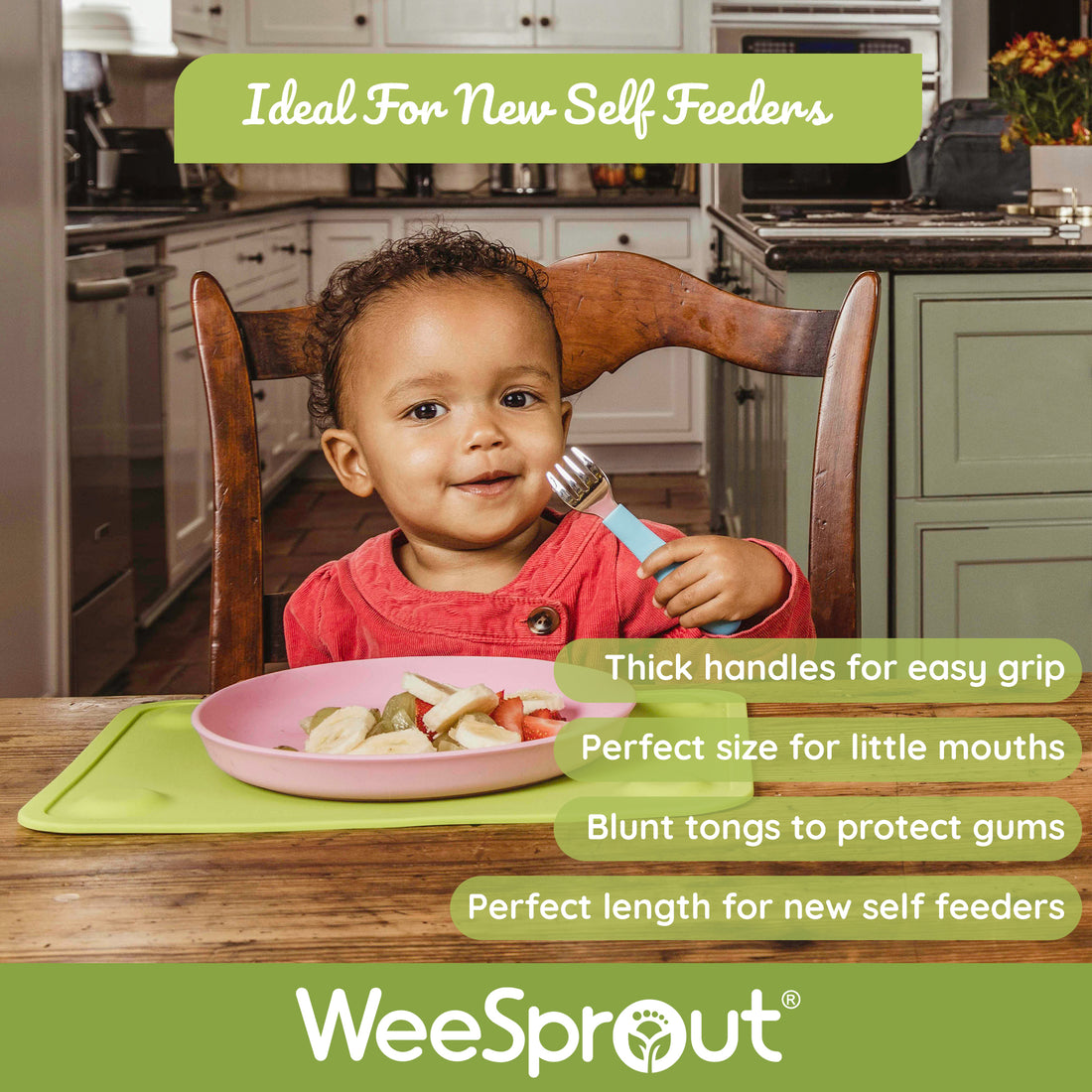 Ideal For New Self Feeders

Thick handles for easy grip

Perfect size for little mouths

Blunt tongs to protect gums

Perfect length for new self feeders

WeeSprout®