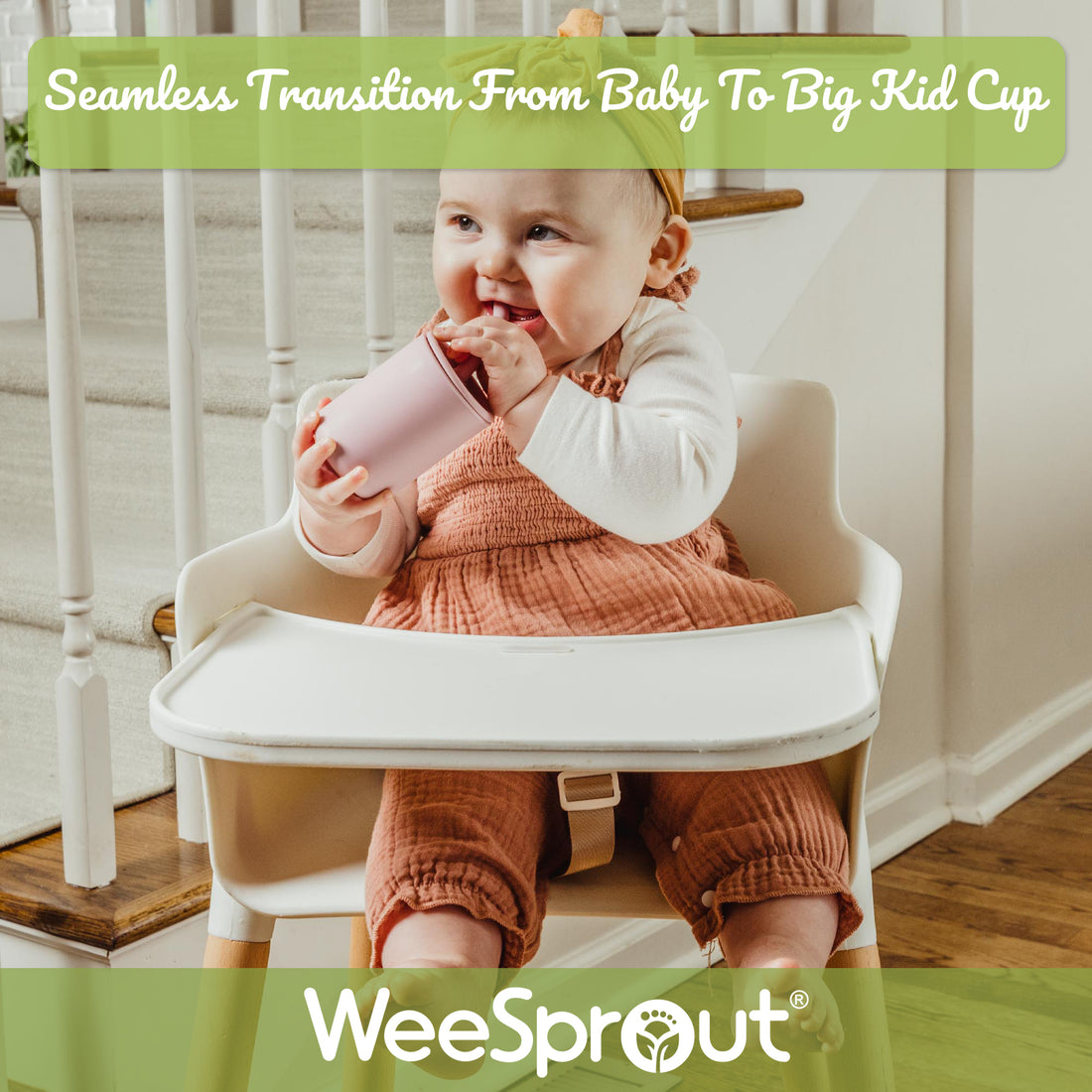 Seamless Transition From Baby To Big Kid Cup

WeeSprout®