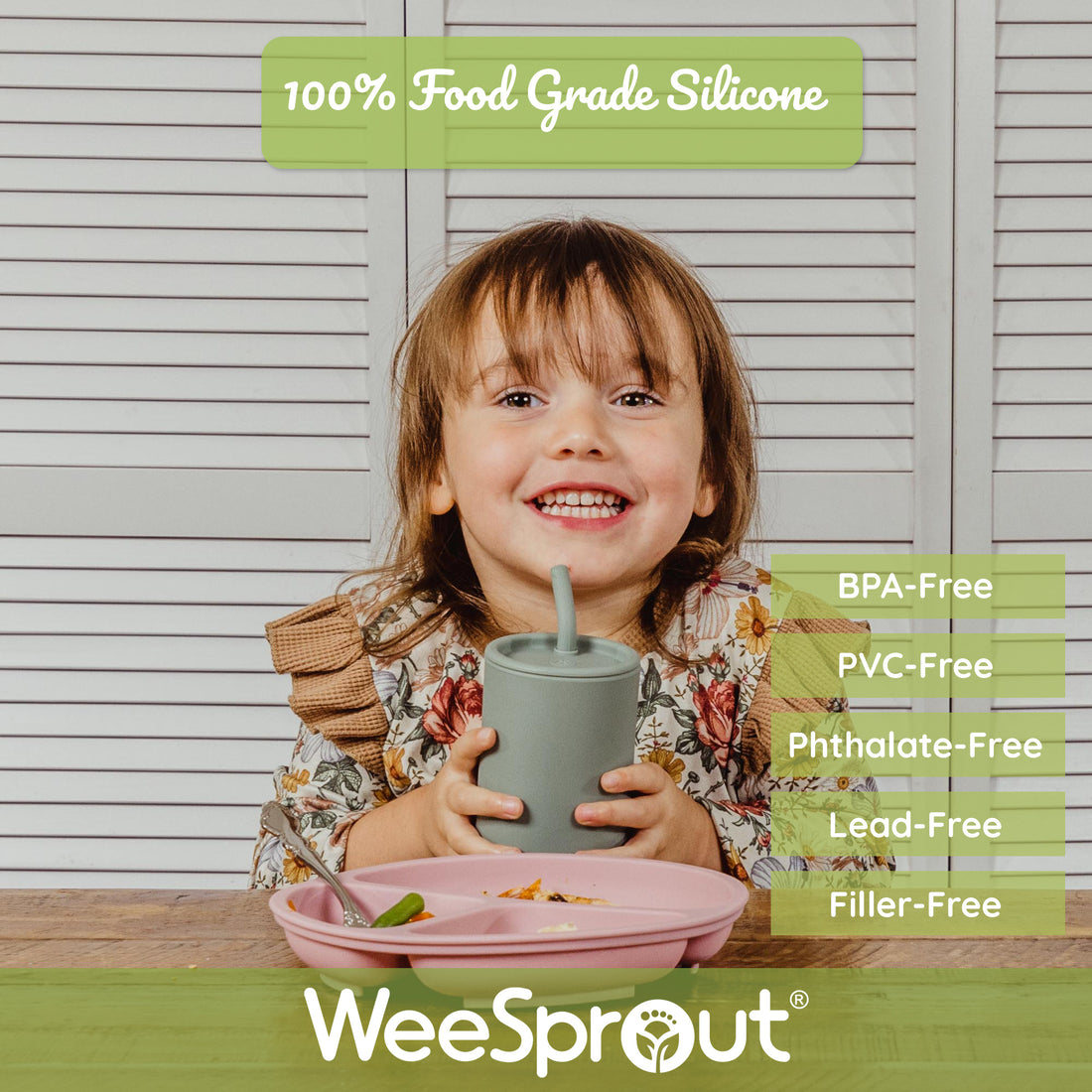 100% Food Grade Silicone

BPA-Free

PVC-Free

Phthalate-Free

Lead-Free

Filler-Free

WeeSprout®