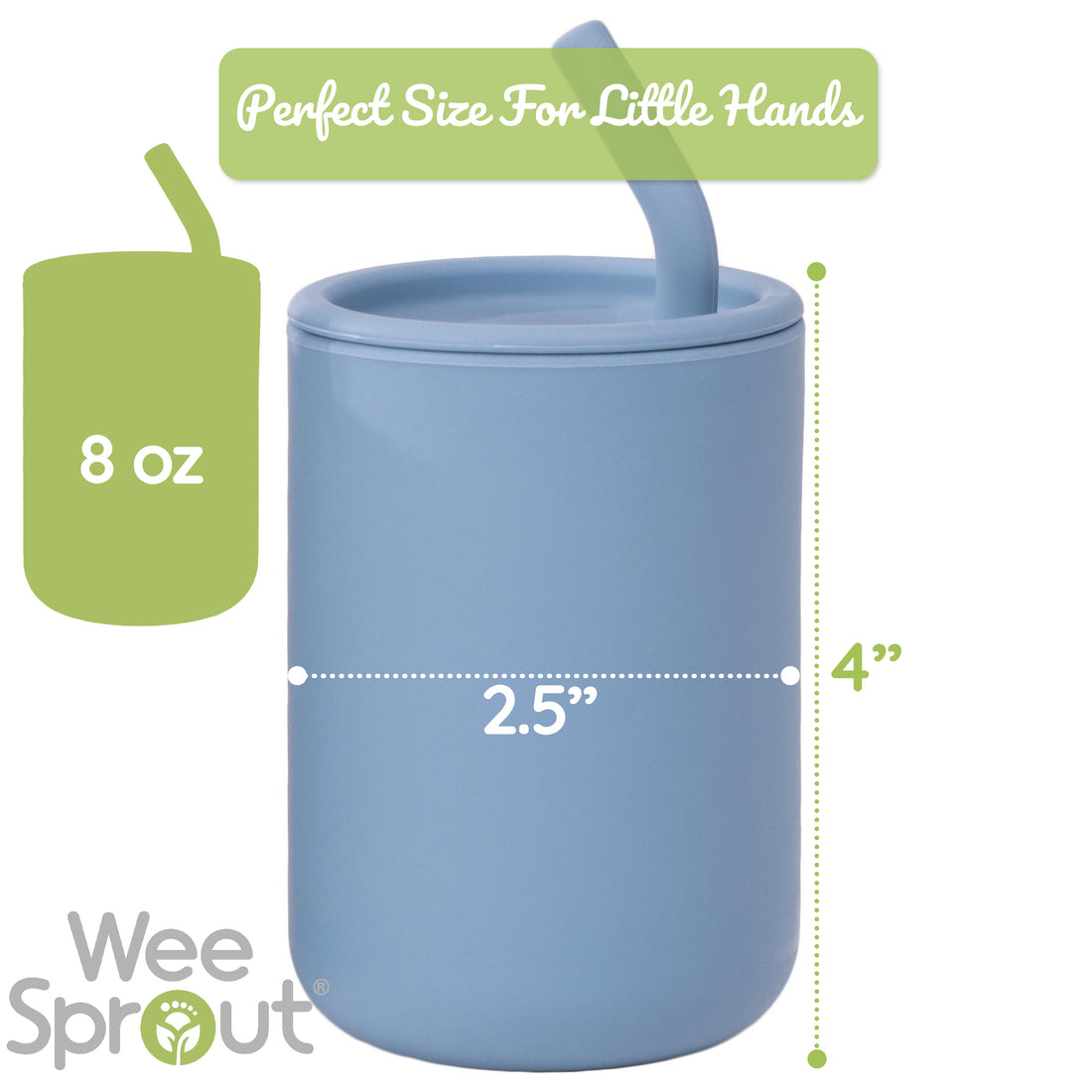 Perfect Size For Little Hands

8 oz

2.5”

4”

Wee Sprout®