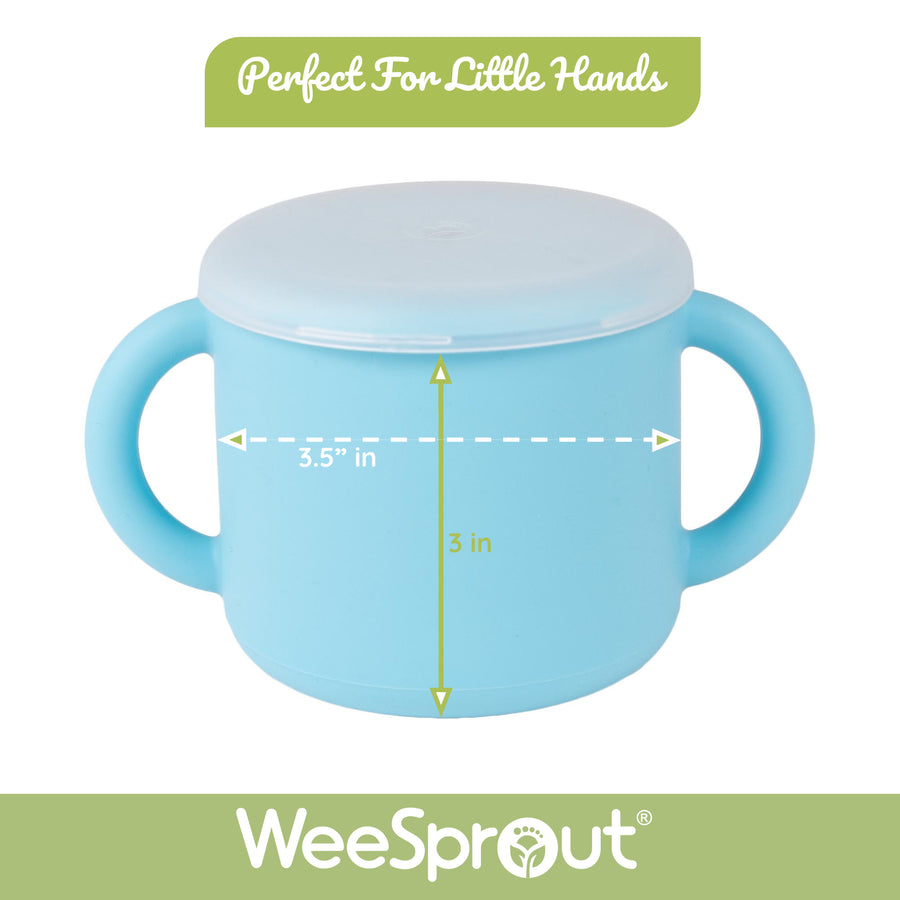 Perfect For Little Hands

3.5" in

3 in

WeeSprout®