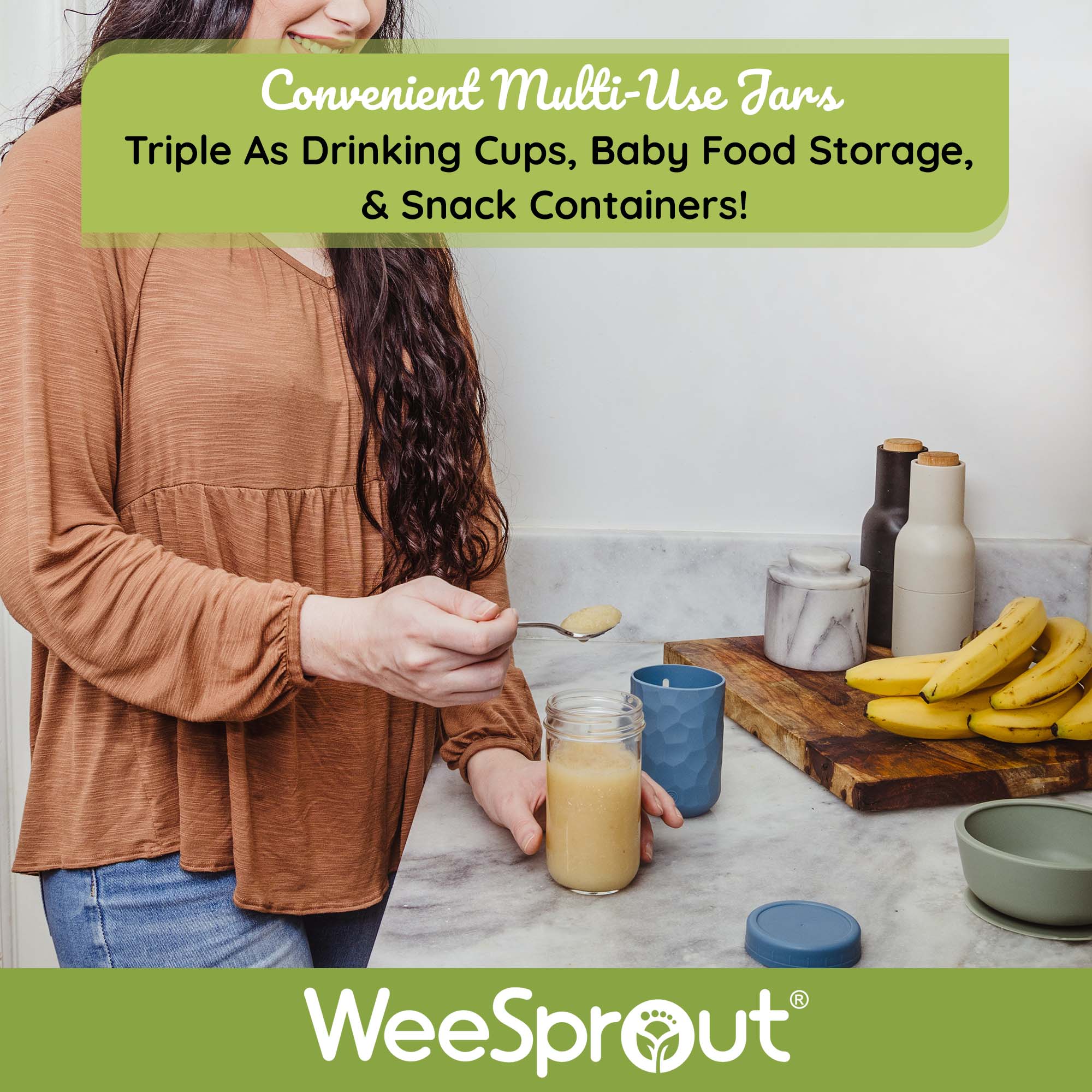 Convenient Multi-Use Jars

Triple As Drinking Cups, Baby Food Storage, & Snack Containers!

WeeSprout®