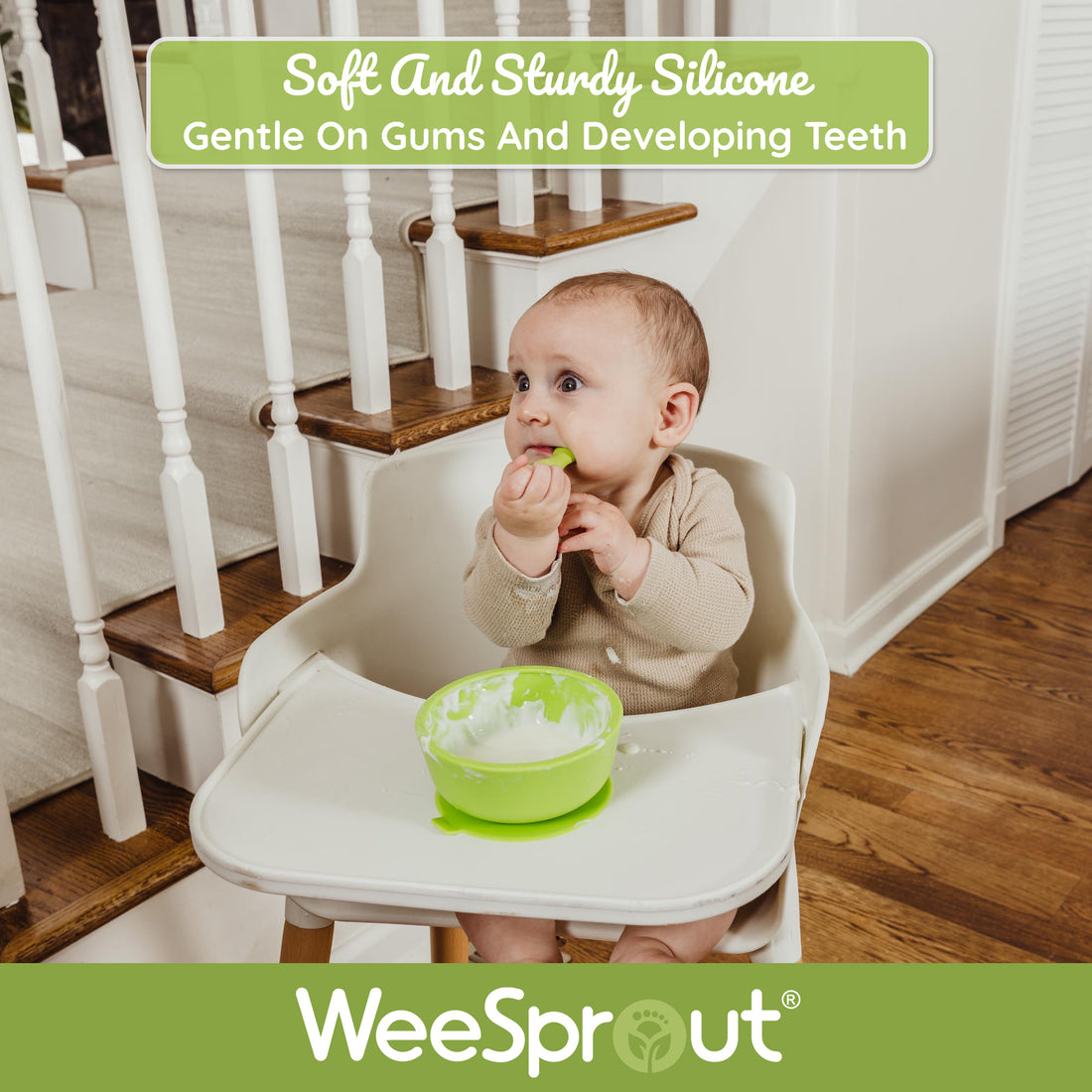 Soft And Sturdy Silicone
Gentle On Gums And Developing Teeth

WeeSprout®