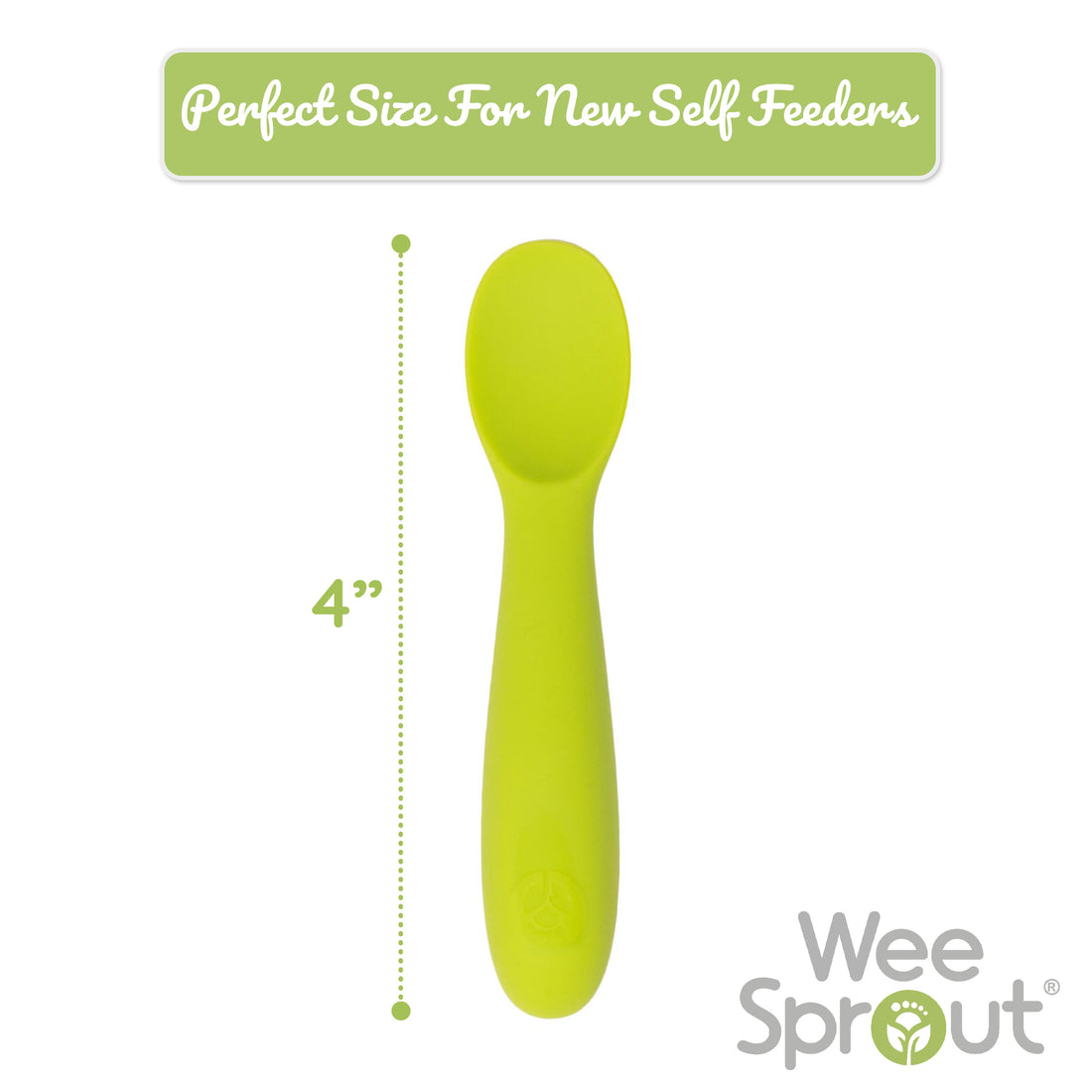 Perfect Size For New Self Feeders

4”

Wee Sprout®