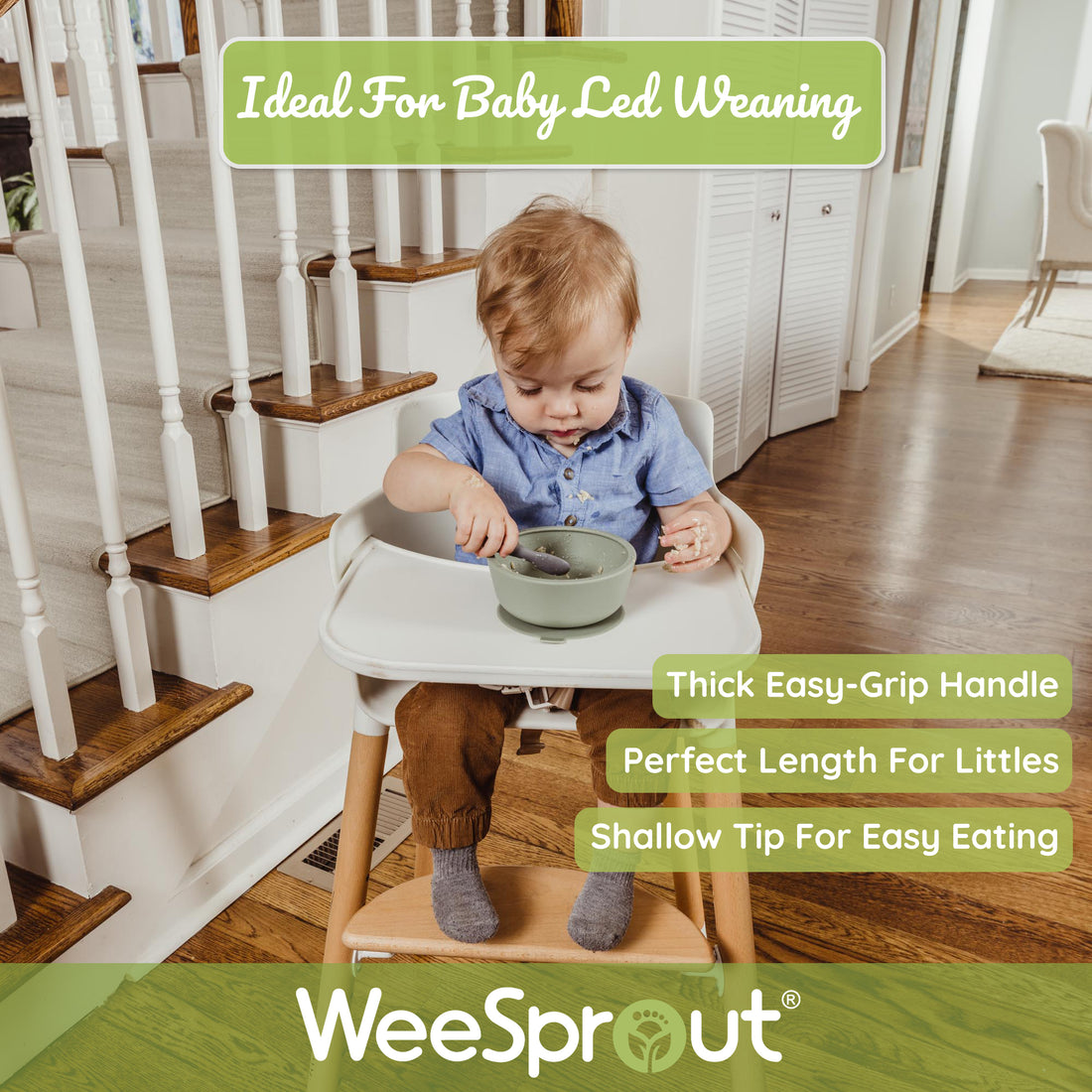 Ideal For Baby Led Weaning

Thick Easy-Grip Handle

Perfect Length For Littles

Shallow Tip For Easy Eating

WeeSprout®