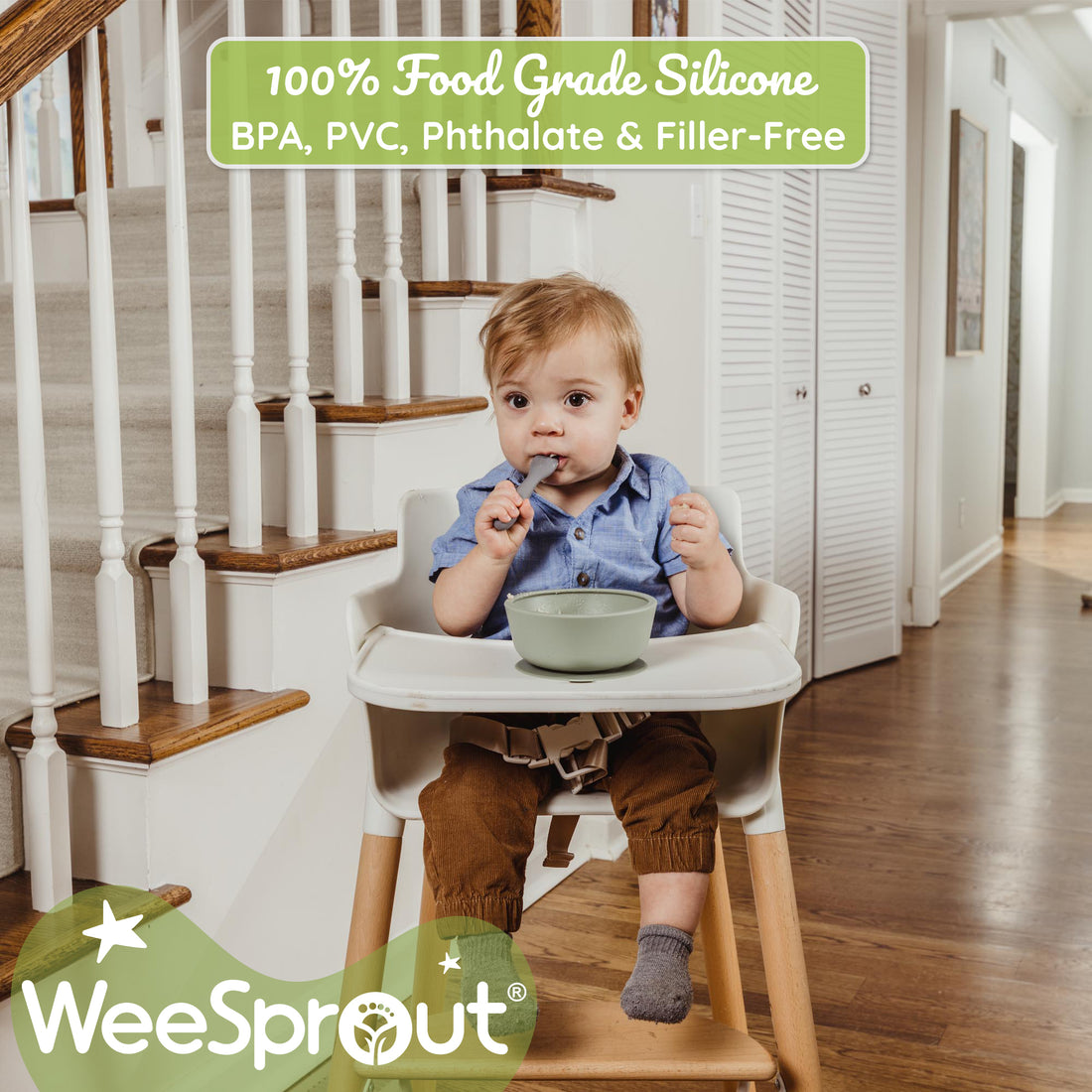 100% Food Grade Silicone
BPA, PVC, Phthalate & Filler-Free

WeeSprout®