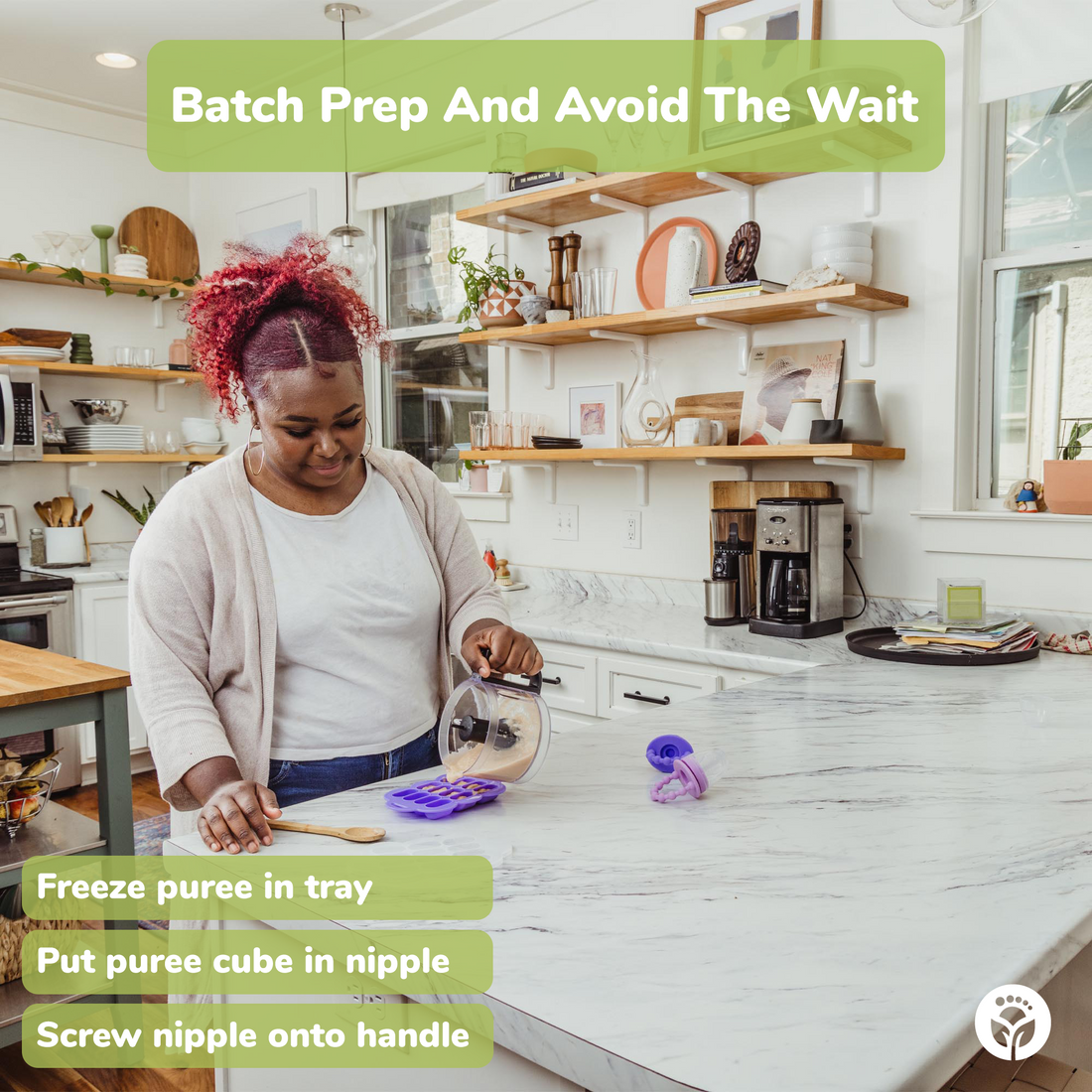 Batch Prep And Avoid The Wait

Freeze puree in tray

Put puree cube in nipple

Screw nipple onto handle