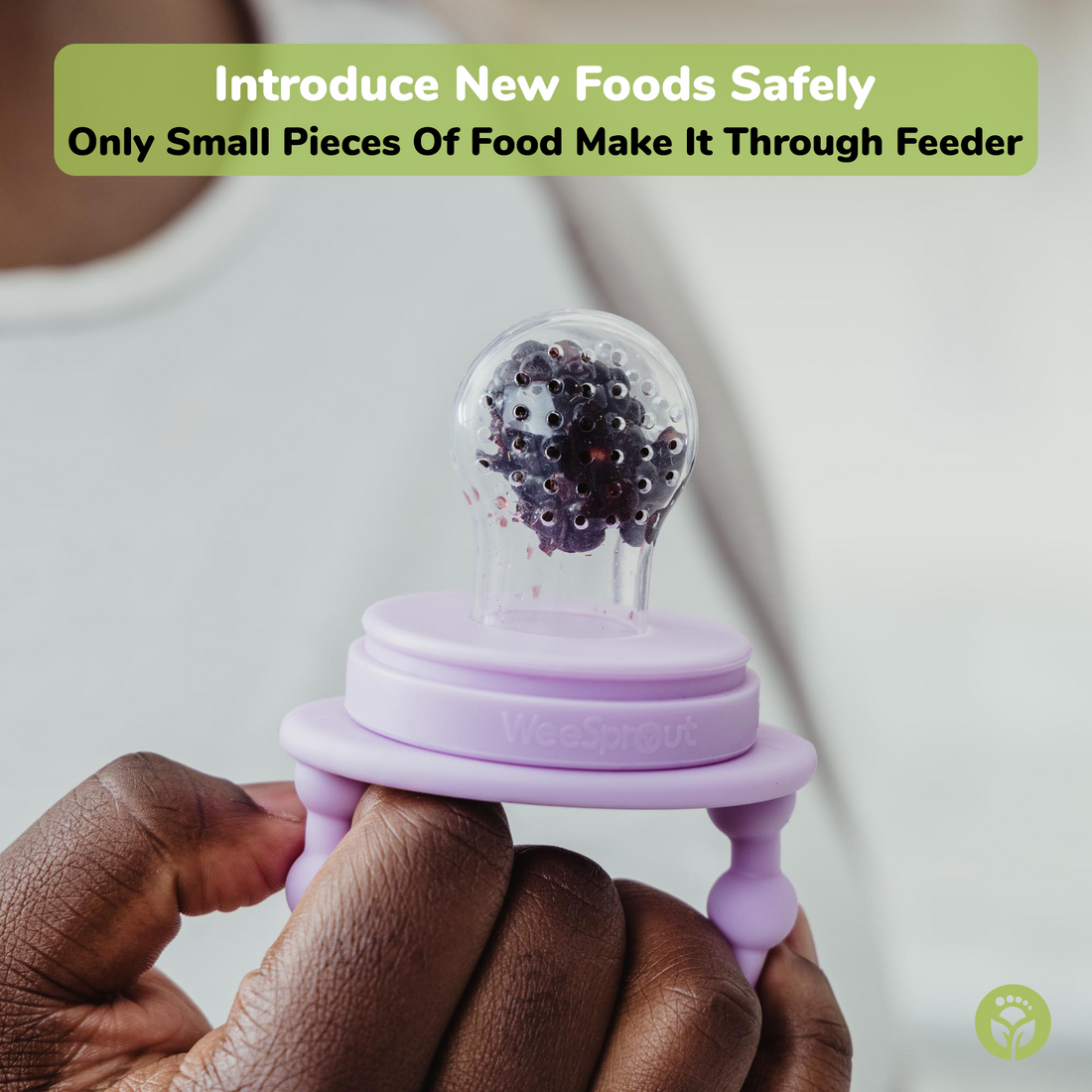 Introduce New Foods Safely
Only Small Pieces Of Food Make It Through Feeder

WeeSprout