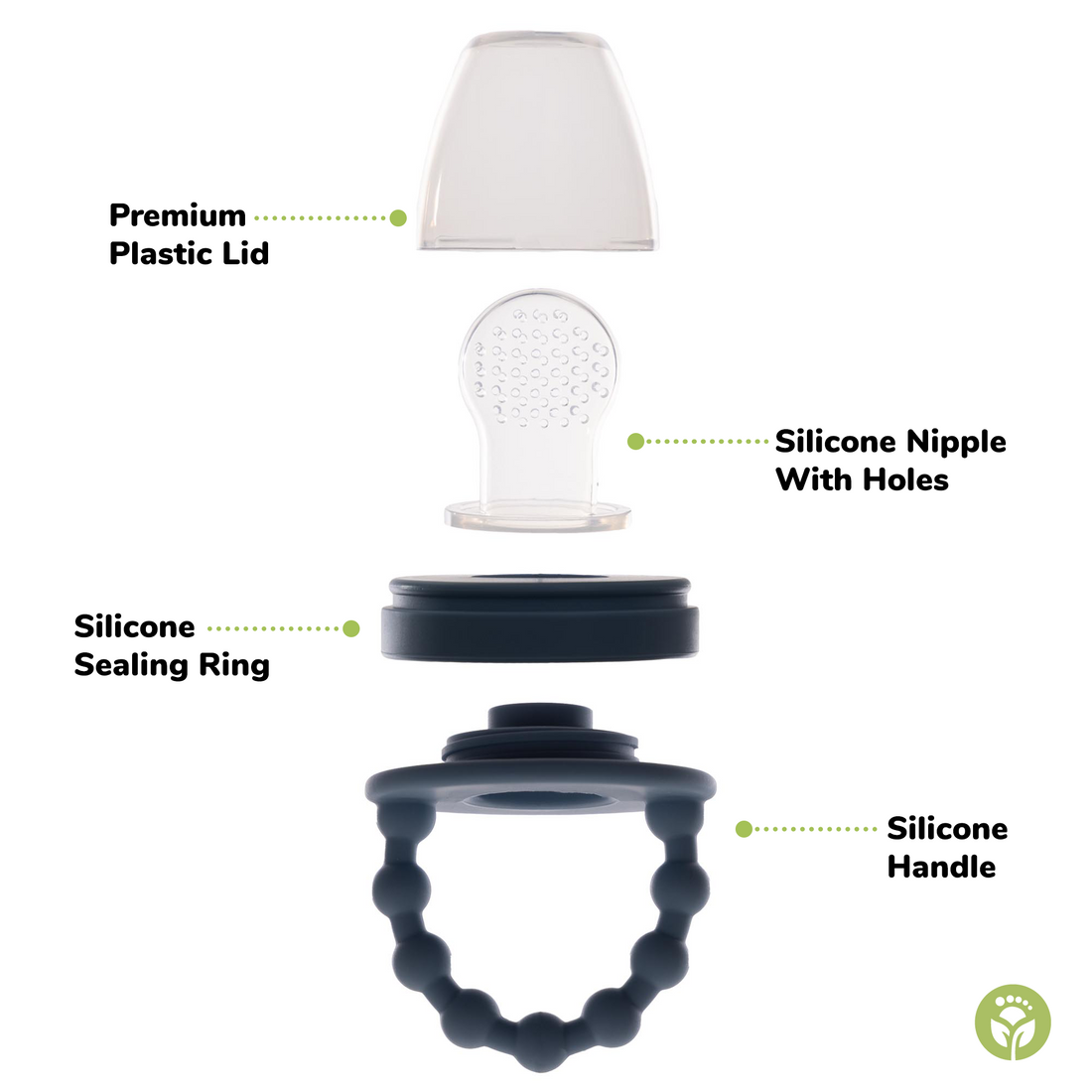 Premium Plastic Lid

Silicone Nipple With Holes

Silicone Sealing Ring

Silicone Handle