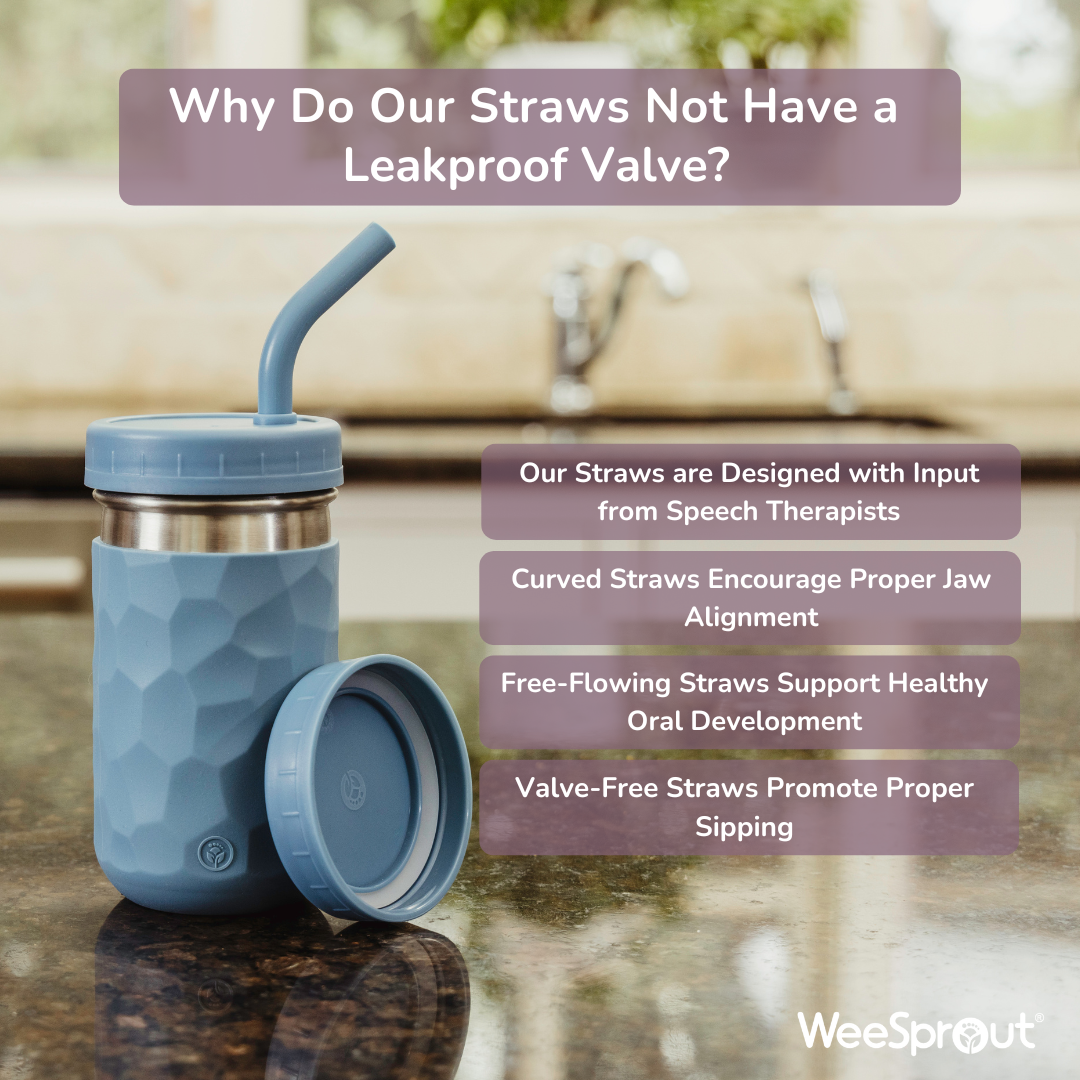 Why Do Our Straws Not Have a Leakproof Valve?

Our Straws are Designed with Input from Speech Therapists

Curved Straws Encourage Proper Jaw Alignment

Free-Flowing Straws Support Healthy Oral Development

Valve-Free Straws Promote Proper Sipping

WeeSprout®