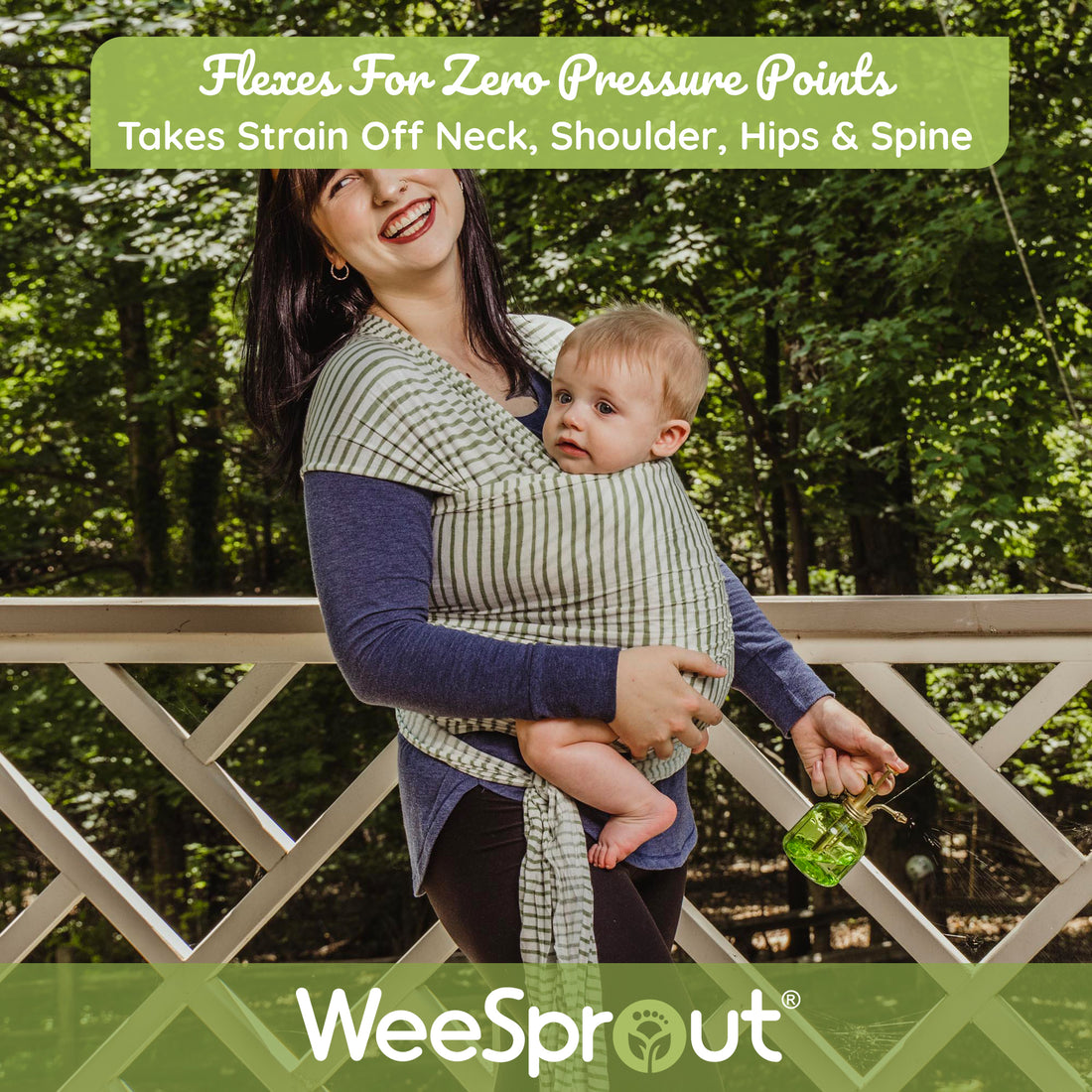 Flexes For Zero Pressure Points
Takes Strain Off Neck, Shoulder, Hips & Spine

WeeSprout®