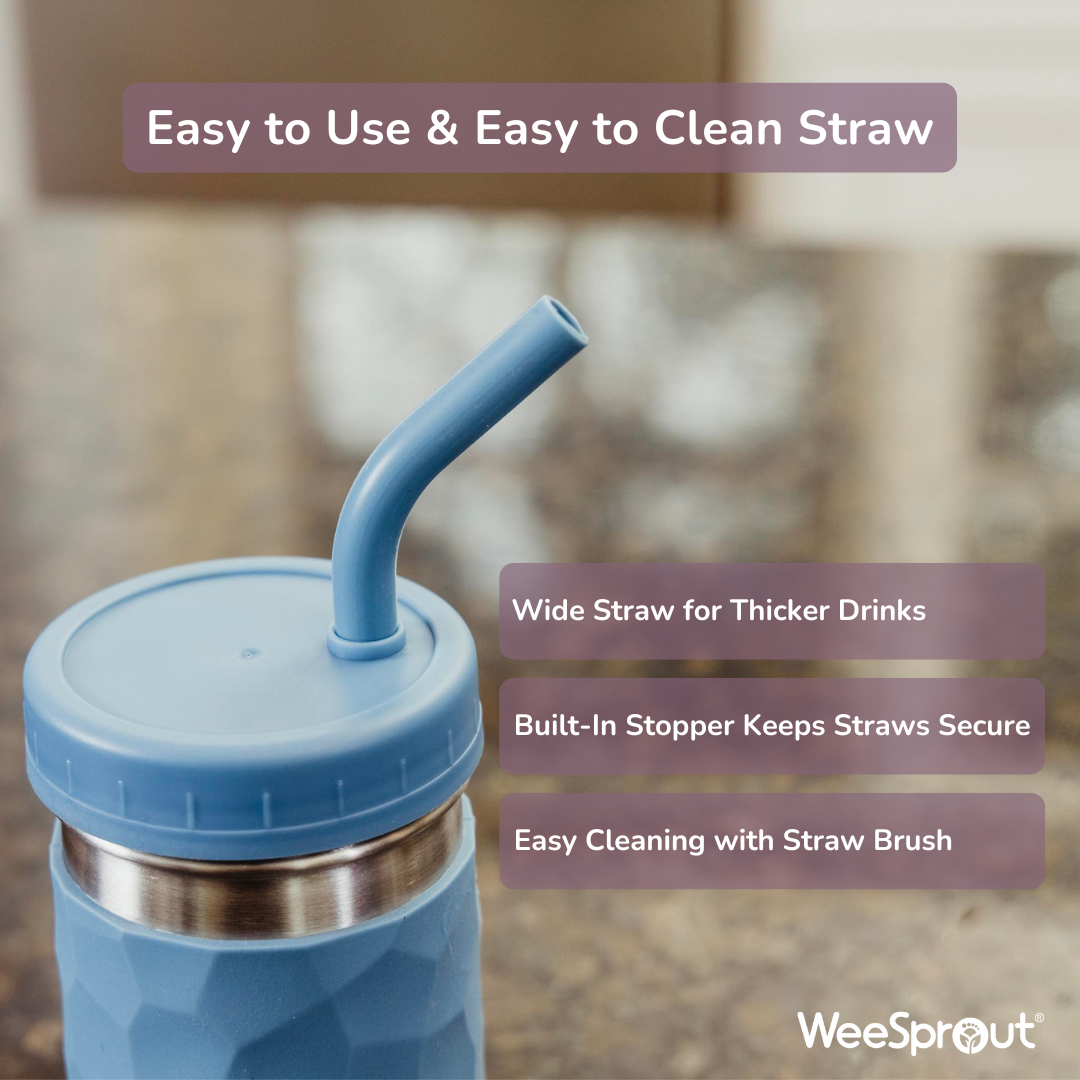 Easy to Use & Easy to Clean Straw

Wide Straw for Thicker Drinks

Built-In Stopper Keeps Straws Secure

Easy Cleaning with Straw Brush

WeeSprout®