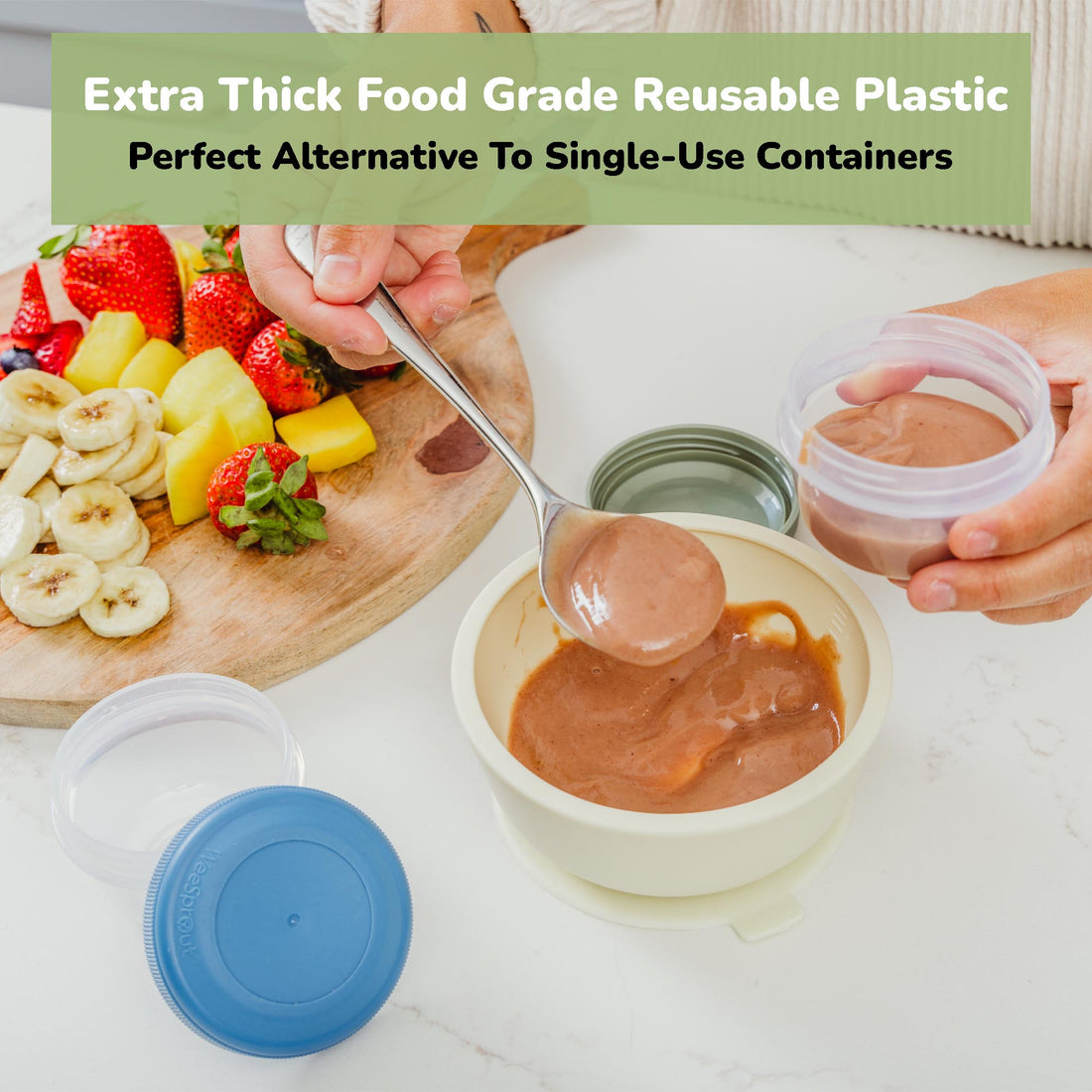 Extra Thick Food Grade Reusable Plastic
Perfect Alternative To Single-Use Containers

WeeSprout